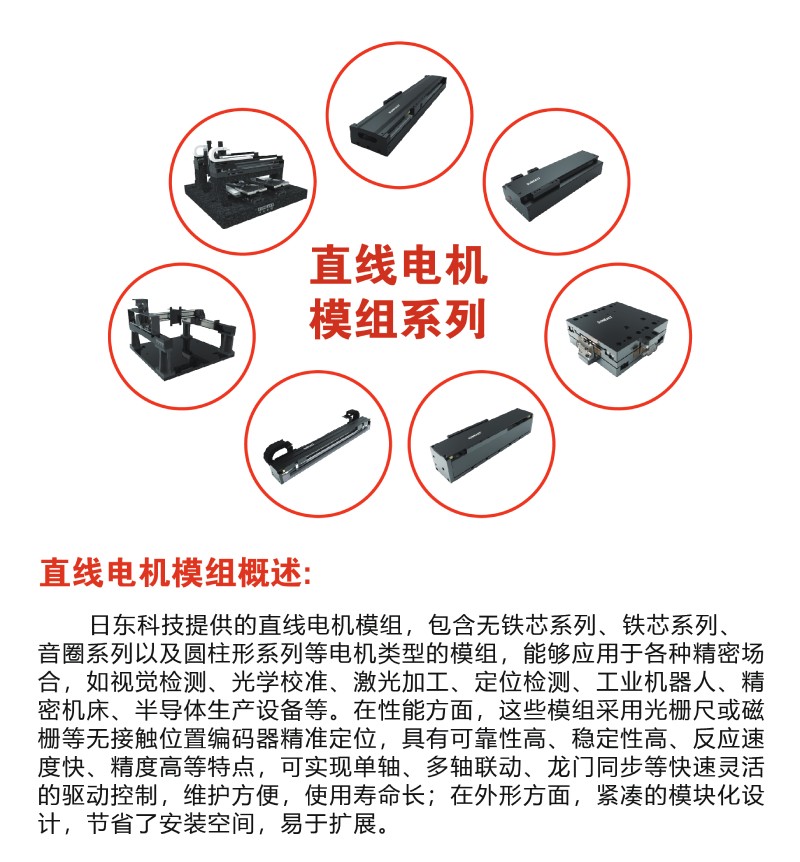 直线电机
模组系列

直线电机模组概述:

日东科技提供的直线电机模组，包含无铁芯系列、铁芯系列、音圈系列以及圆柱形系列等电机类型的模组，能够应用于各种精密场合，如视觉检测、光学校准、激光加工、定位检测、工业机器人、精密机床、半导体生产设备等。在性能方面，这些模组采用光栅尺或磁栅等无接触位置编码器精准定位，具有可靠性高、稳定性高、反应速度快、精度高等特点，可实现单轴、多轴联动、龙门同步等快速灵活的驱动控制，维护方便，使用寿命长；在外形方面，紧凑的模块化设计，节省了安装空间，易于扩展。